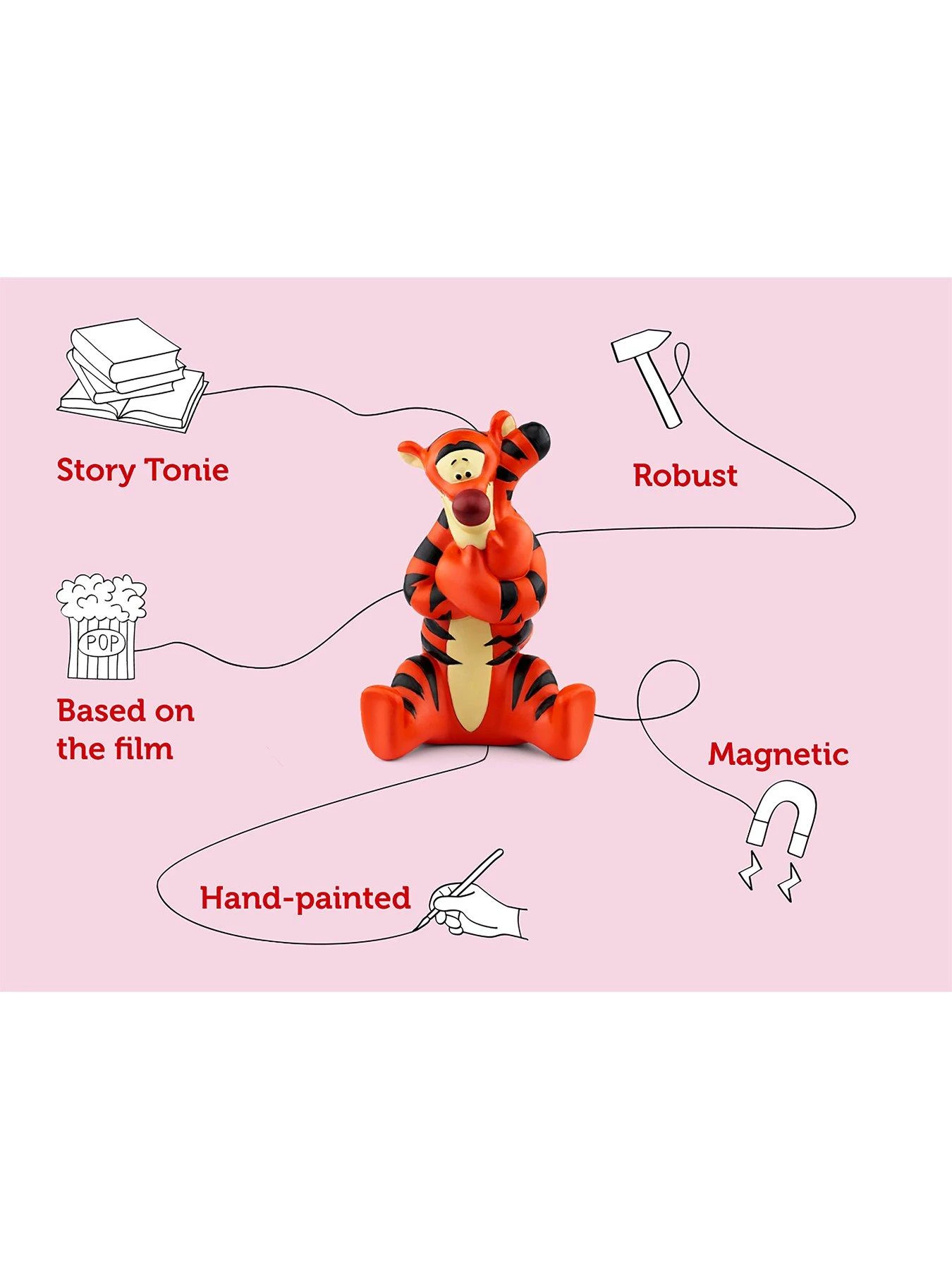 Story Tonie

Robust

POP

Based on the film

Magnetic

Hand-painted