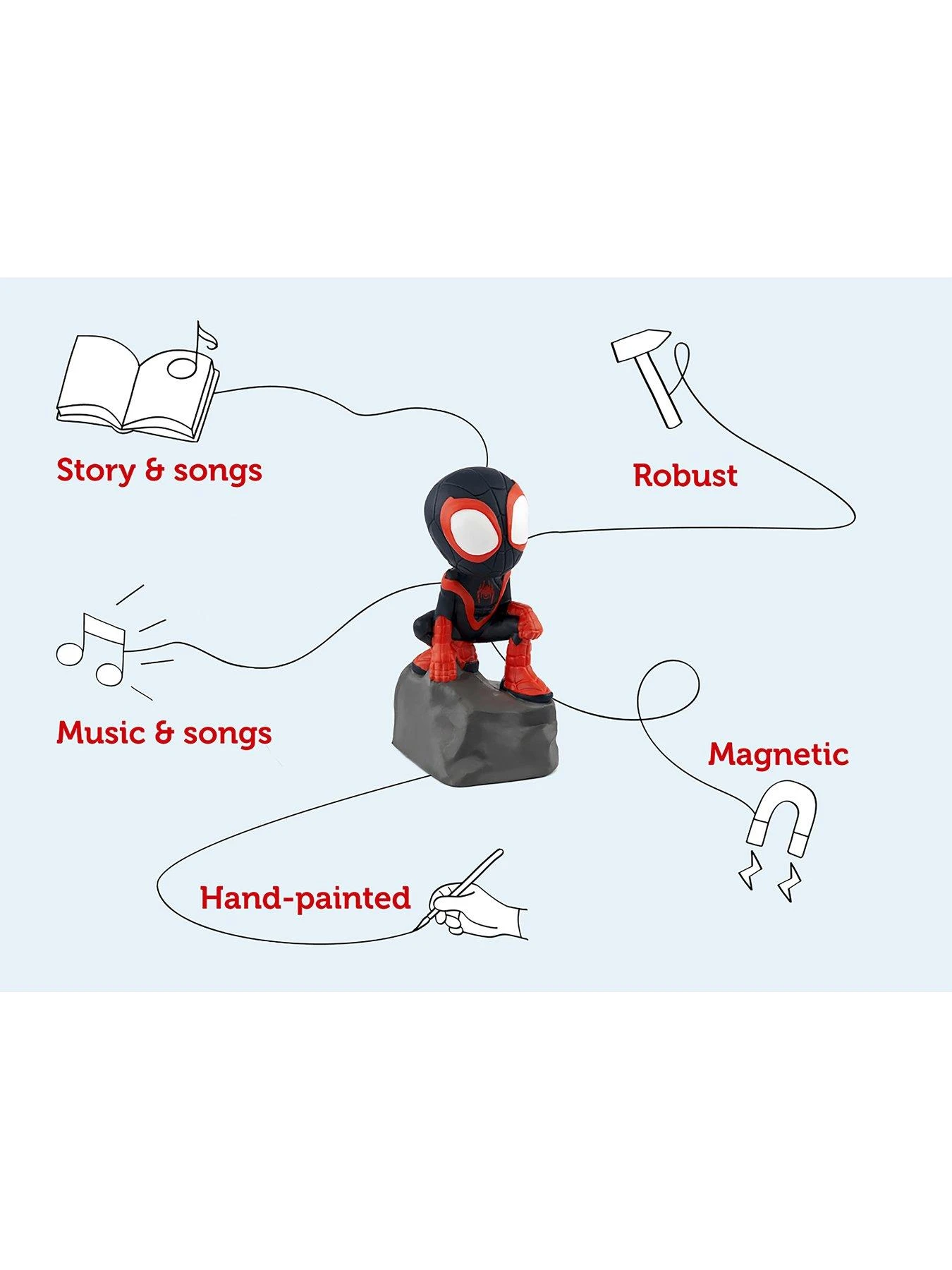 Story & songs

Robust

Music & songs

Magnetic

Hand-painted